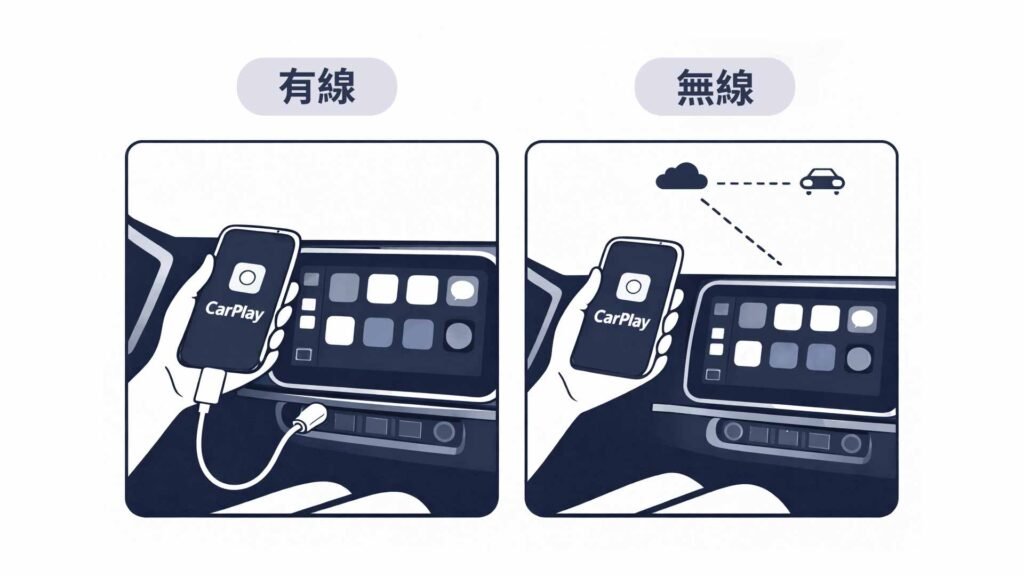 有線

CarPlay

無線

CarPlay