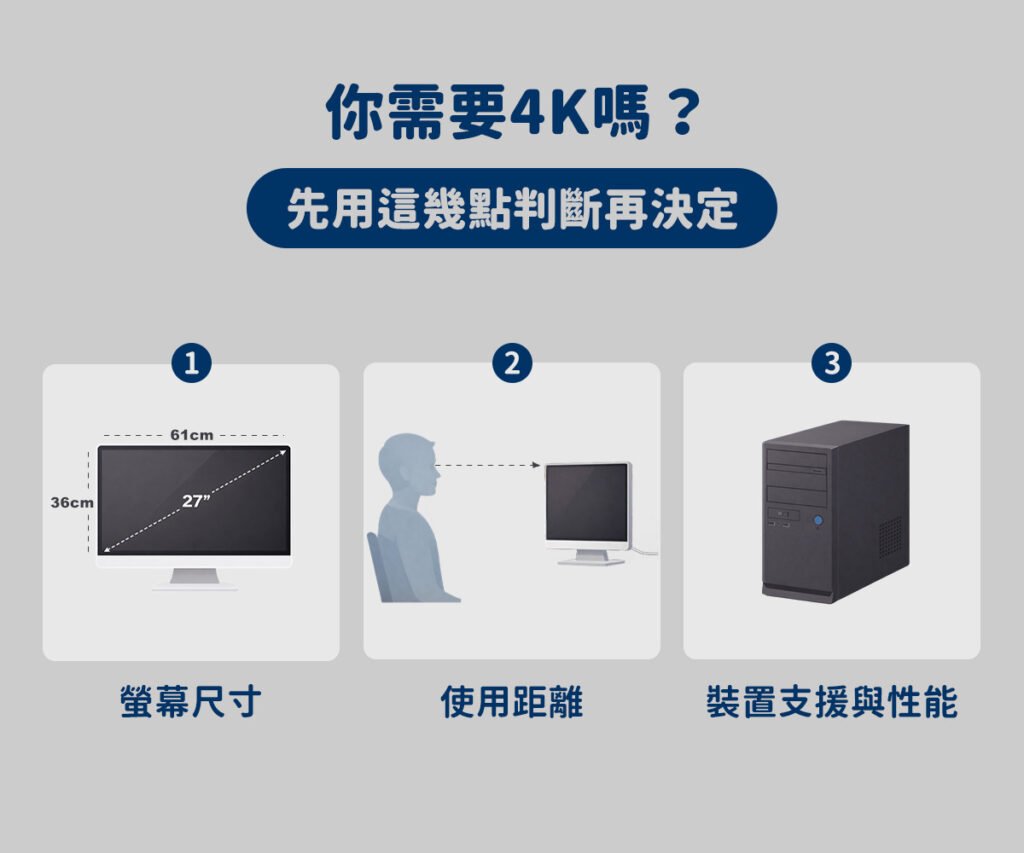 你需要4K嗎？

先用這幾點判斷再決定

1

61cm

36cm

27"

螢幕尺寸

2

使用距離

3

裝置支援與性能